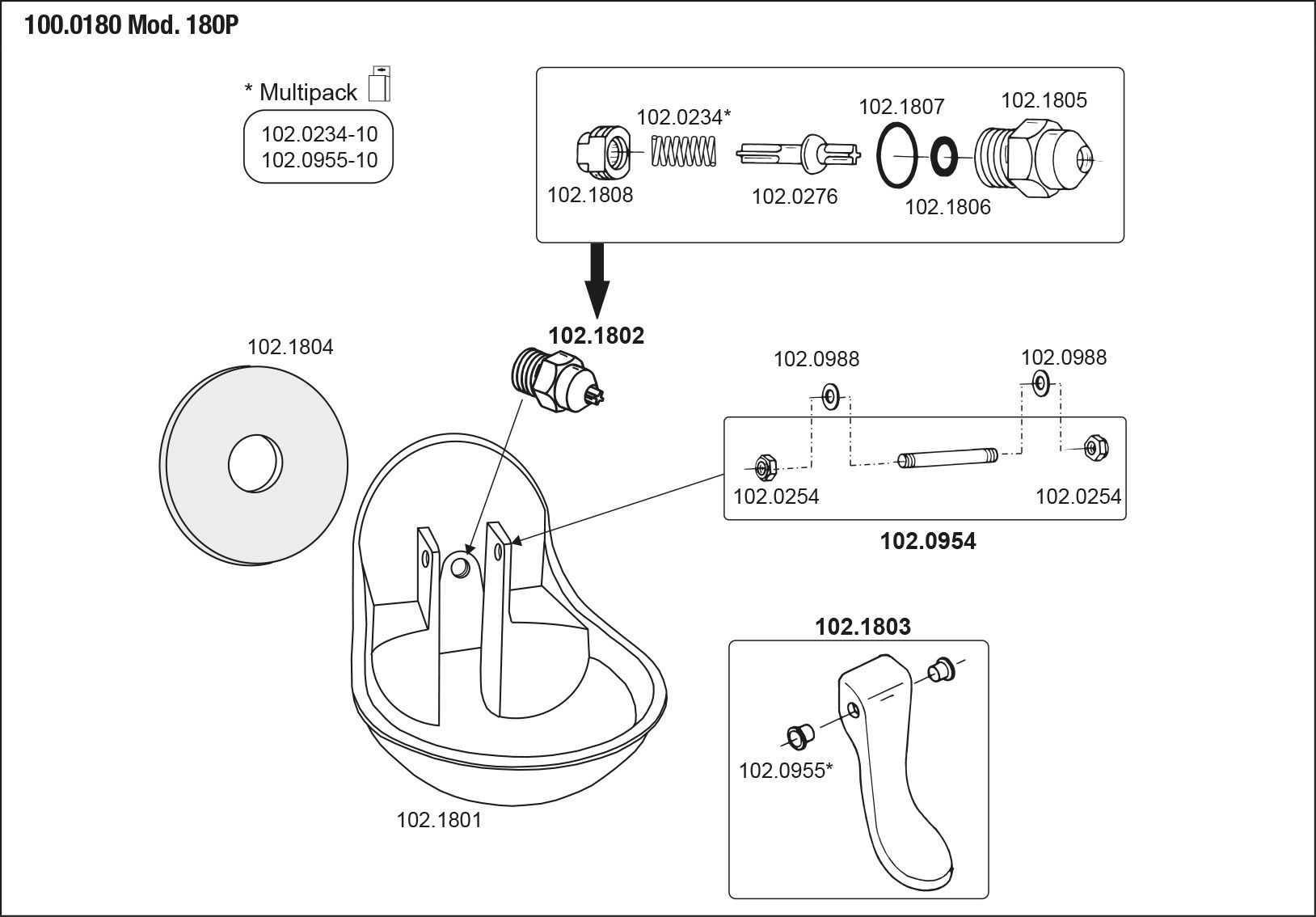 100.0180 Mod. 180P

* Multipack

102.0234-10
102.0955-10

102.0234*
102.1807
102.1805
102.1808
102.0276
102.1806

102.1802

102.1804

102.0988
102.0988
102.0254
102.0254

102.0954

102.1803

102.0955*

102.1801